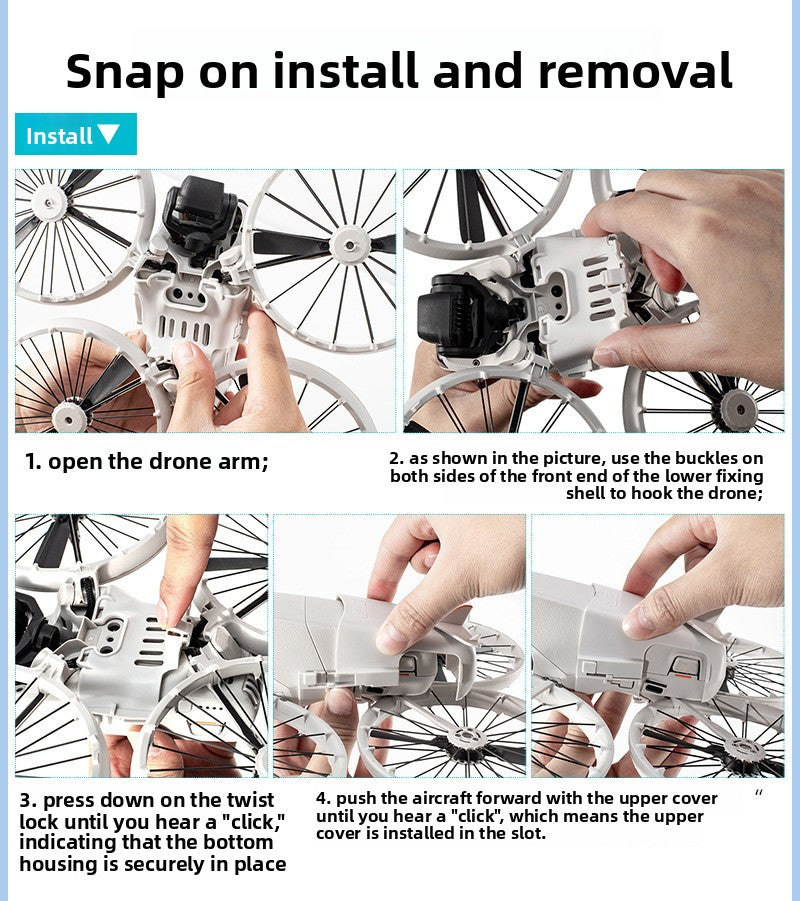 Snap on install and removal

Install

1. open the drone arm;

2. as shown in the picture, use the buckles on both sides of the front end of the lower fixing shell to hook the drone;

3. press down on the twist lock until you hear a "click," indicating that the bottom housing is securely in place

4. push the aircraft forward with the upper cover until you hear a "click", which means the upper cover is installed in the slot.

"