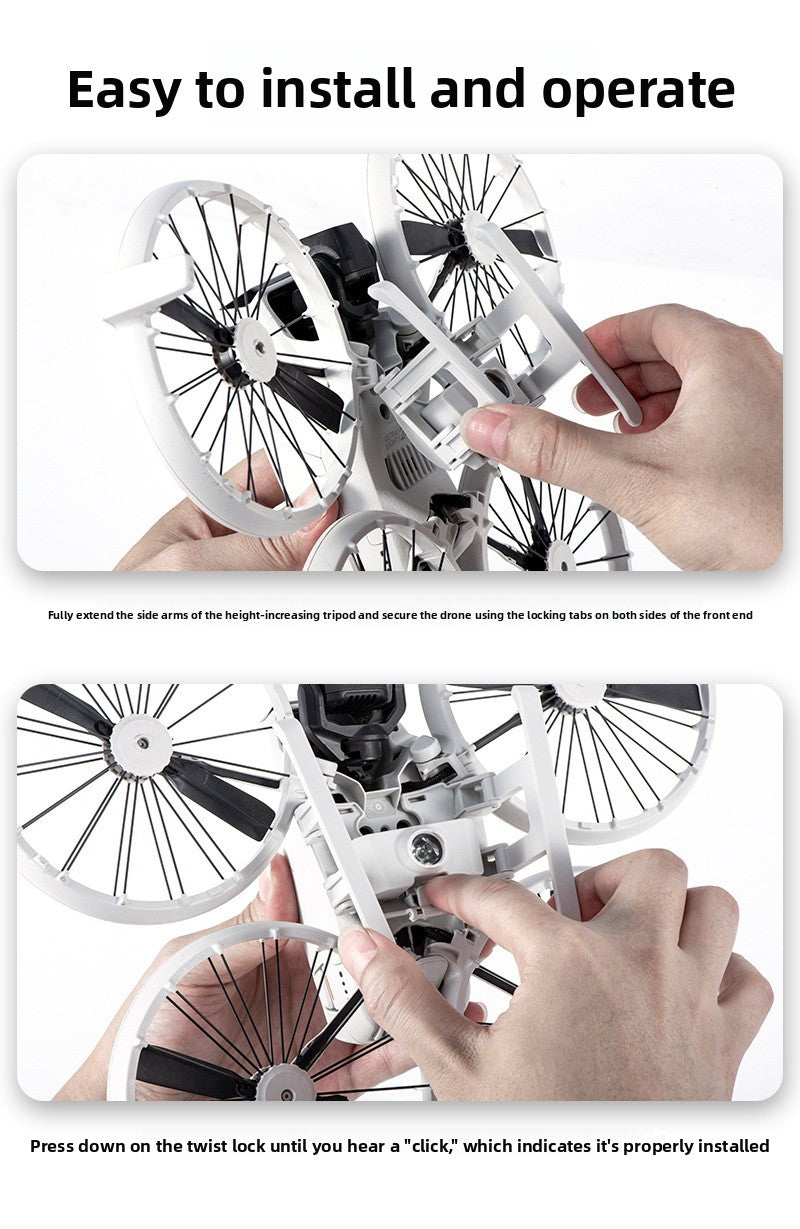 Easy to install and operate

Fully extend the side arms of the height-increasing tripod and secure the drone using the locking tabs on both sides of the front end

Press down on the twist lock until you hear a "click," which indicates it's properly installed