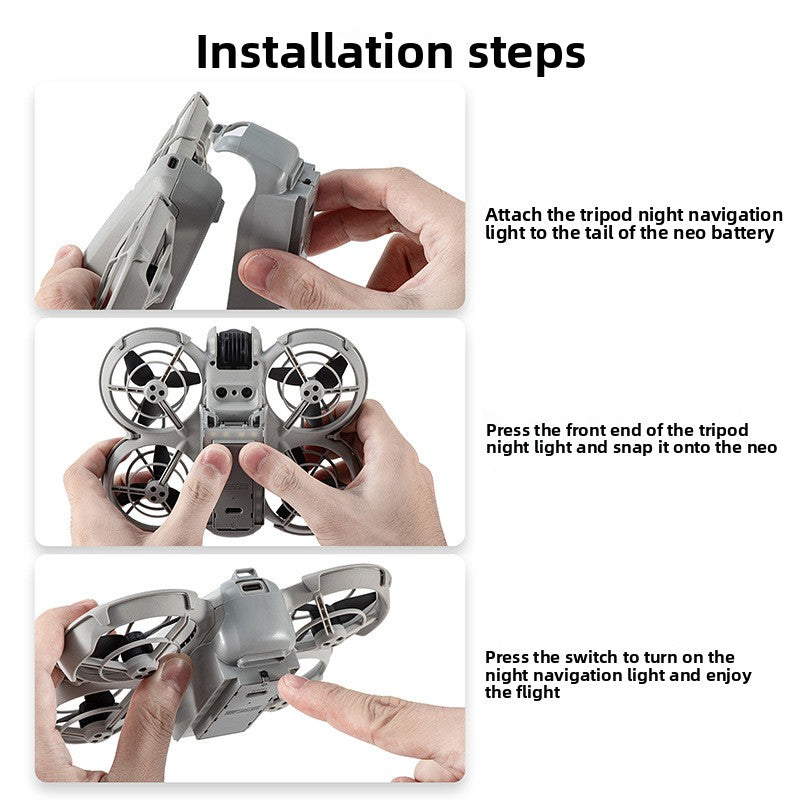 Installation steps

Attach the tripod night navigation light to the tail of the neo battery

Press the front end of the tripod night light and snap it onto the neo

Press the switch to turn on the night navigation light and enjoy the flight