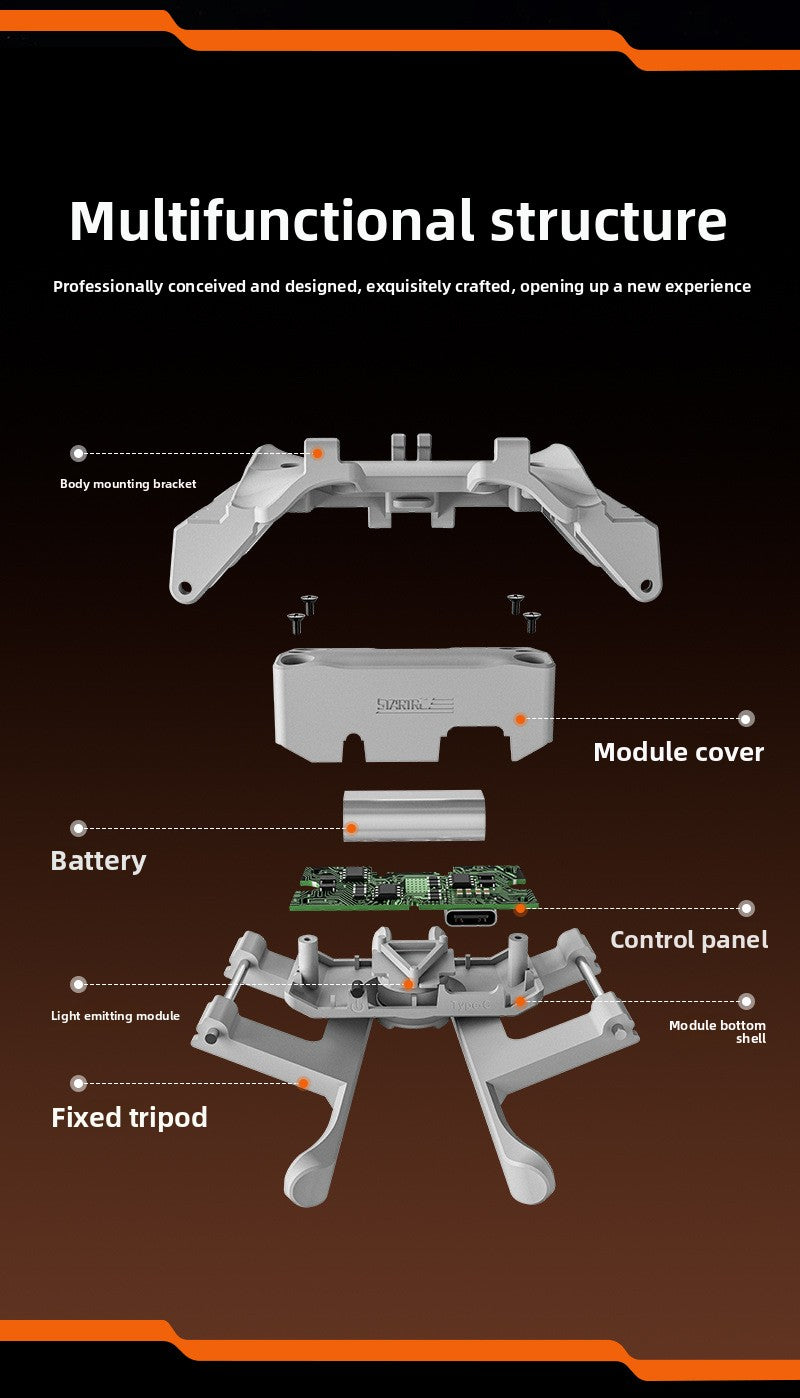 Multifunctional structure

Professionally conceived and designed, exquisitely crafted, opening up a new experience

Body mounting bracket

STARTRC

Module cover

Battery

Control panel

Light emitting module

Type-C

Module bottom shell

Fixed tripod