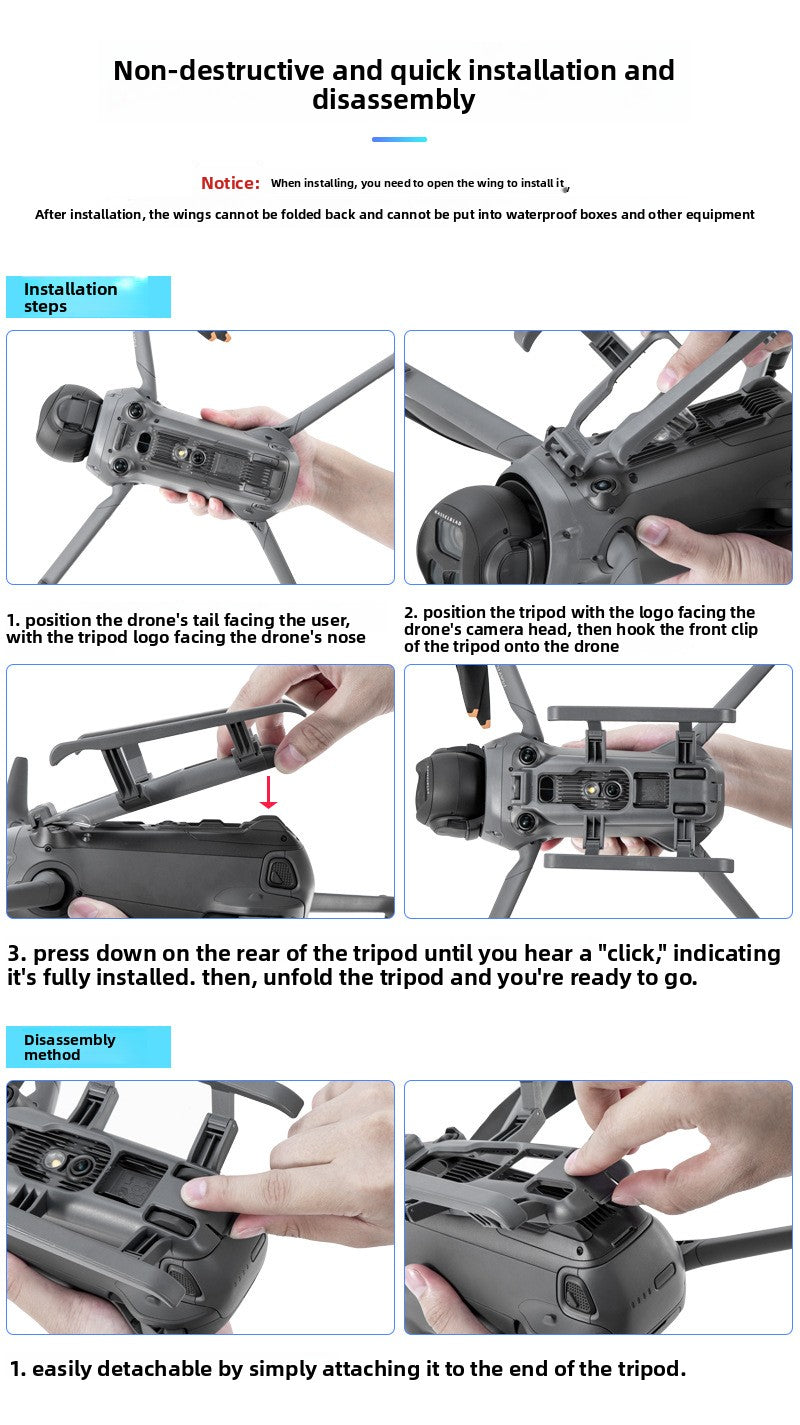 Non-destructive and quick installation and disassembly

Notice: When installing, you need to open the wing to install it

After installation, the wings cannot be folded back and cannot be put into waterproof boxes and other equipment

Installation steps

HASSELBLAD

1. position the drone's tail facing the user, with the tripod logo facing the drone's nose

2. position the tripod with the logo facing the drone's camera head, then hook the front clip of the tripod onto the drone

3. press down on the rear of the tripod until you hear a "click," indicating it's fully installed. then, unfold the tripod and you're ready to go.

Disassembly method

1. easily detachable by simply attaching it to the end of the tripod.