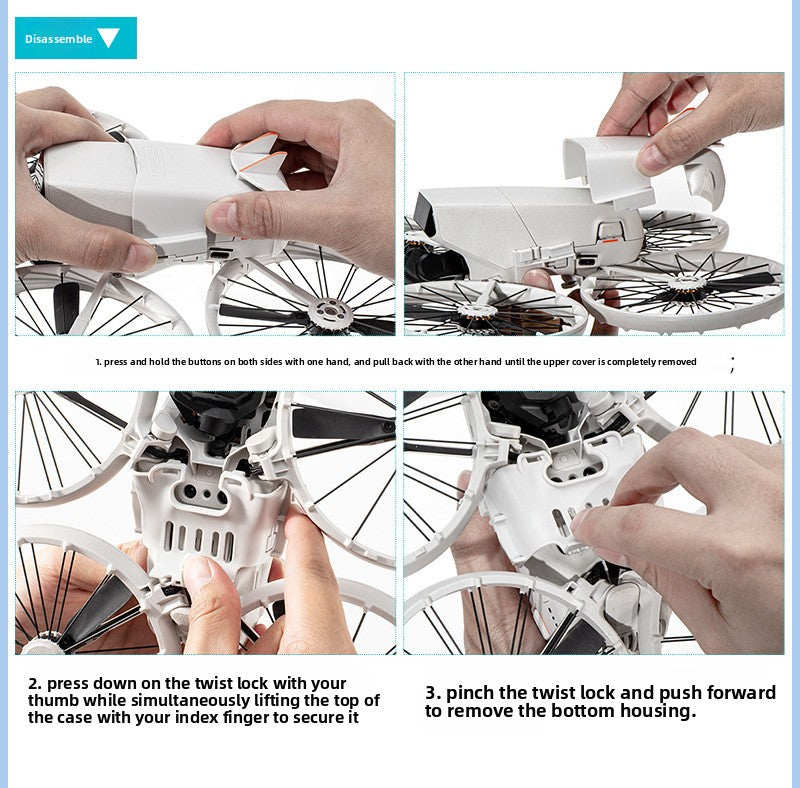 Disassemble

1. press and hold the buttons on both sides with one hand, and pull back with the other hand until the upper cover is completely removed ;

2. press down on the twist lock with your thumb while simultaneously lifting the top of the case with your index finger to secure it

3. pinch the twist lock and push forward to remove the bottom housing.